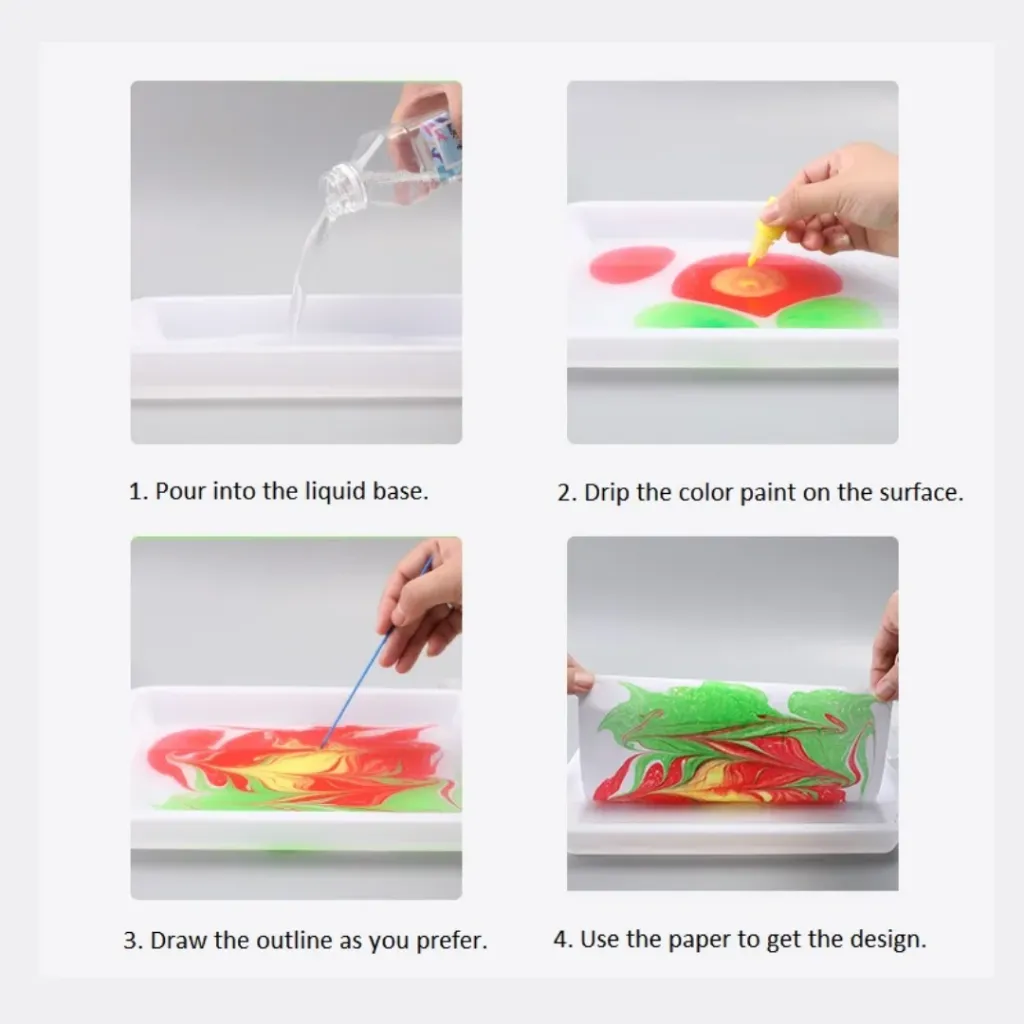 1. Pour into the liquid base.

2. Drip the color paint on the surface.

3. Draw the outline as you prefer.

4. Use the paper to get the design.